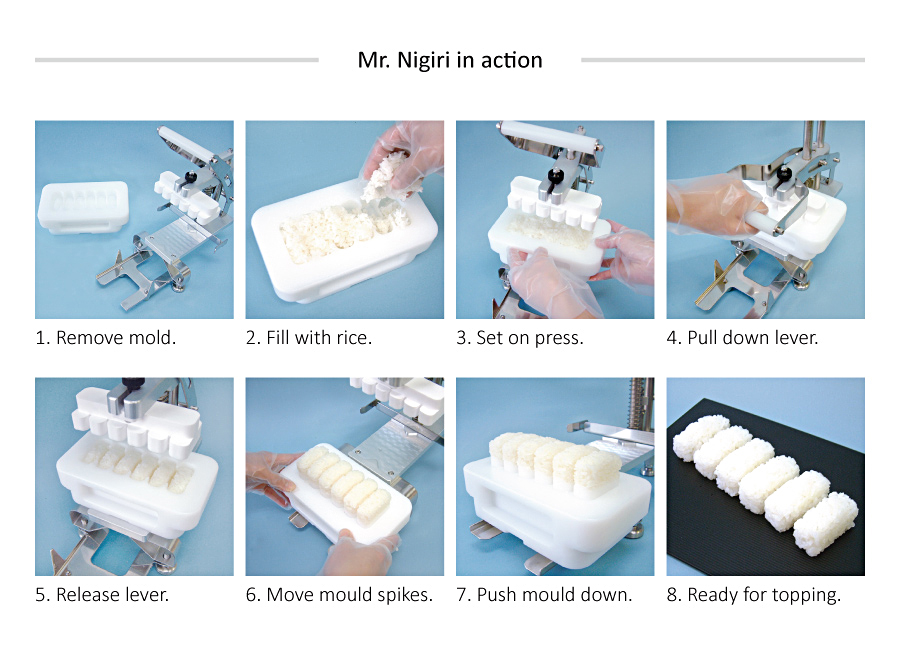 Mr. Nigiri in action

1. Remove mold.

2. Fill with rice.

3. Set on press.

4. Pull down lever.

5. Release lever.

6. Move mould spikes.

7. Push mould down.

8. Ready for topping.